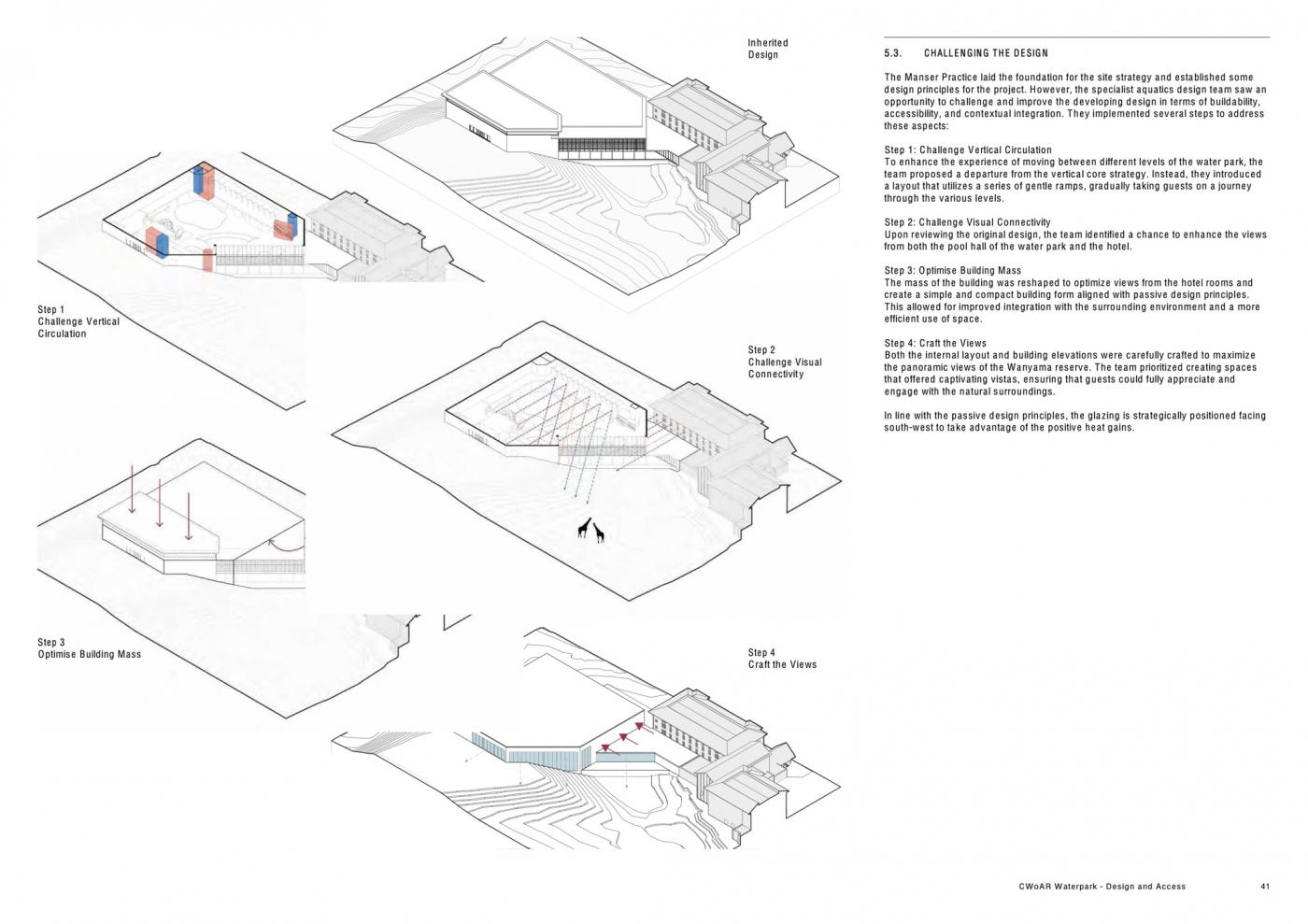 Inherited Design

Step 1
Challenge Vertical Circulation

Step 2
Challenge Visual Connectivity

Step 3
Optimise Building Mass

Step 4
Craft the Views

5.3. CHALLENGING THE DESIGN

The Manser Practice laid the foundation for the site strategy and established some design principles for the project. However, the specialist aquatics design team saw an opportunity to challenge and improve the developing design in terms of buildability, accessibility, and contextual integration. They implemented several steps to address these aspects:

Step 1: Challenge Vertical Circulation
To enhance the experience of moving between different levels of the water park, the team proposed a departure from the vertical core strategy. Instead, they introduced a layout that utilizes a series of gentle ramps, gradually taking guests on a journey through the various levels.

Step 2: Challenge Visual Connectivity
Upon reviewing the original design, the team identified a chance to enhance the views from both the pool hall of the water park and the hotel.

Step 3: Optimise Building Mass
The mass of the building was reshaped to optimize views from the hotel rooms and create a simple and compact building form aligned with passive design principles. This allowed for improved integration with the surrounding environment and a more efficient use of space.

Step 4: Craft the Views
Both the internal layout and building elevations were carefully crafted to maximize the panoramic views of the Wanyama reserve. The team prioritized creating spaces that offered captivating vistas, ensuring that guests could fully appreciate and engage with the natural surroundings.

In line with the passive design principles, the glazing is strategically positioned facing south-west to take advantage of the positive heat gains.

CWoAR Waterpark - Design and Access 41